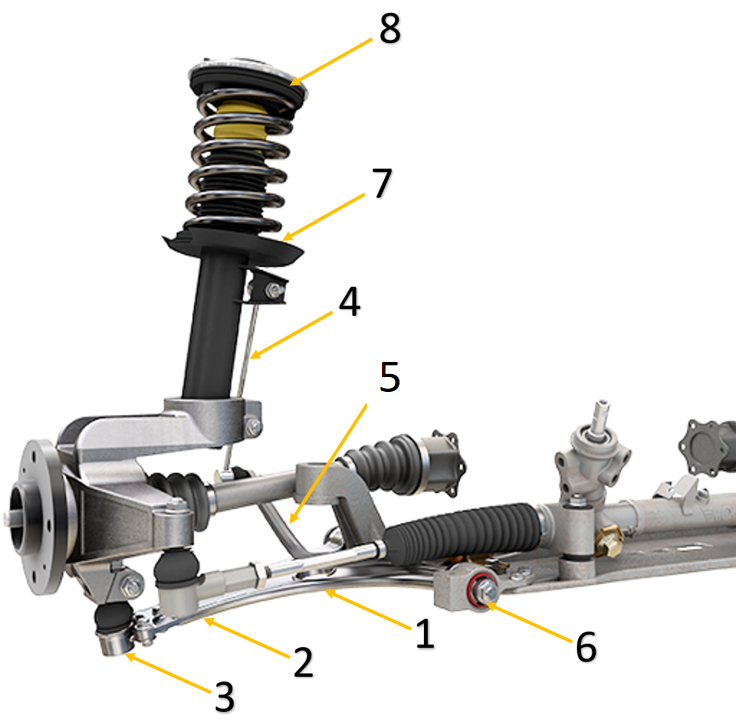 8
7
4
5
1
6
2
3